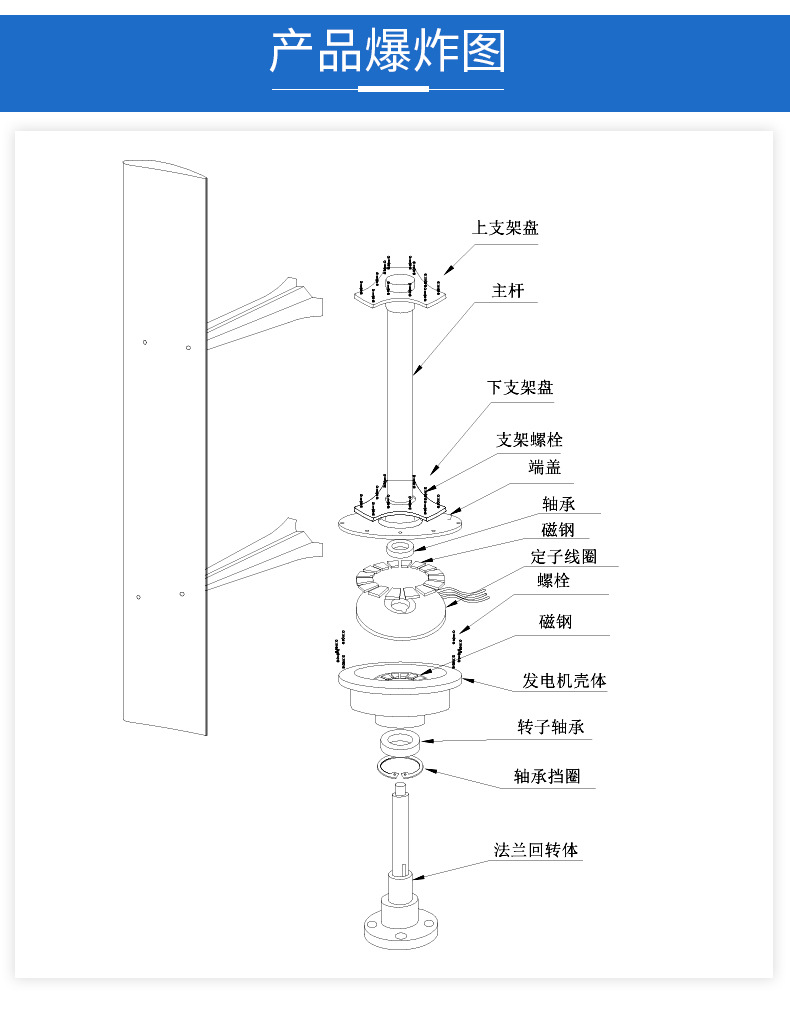 产品爆炸图

上支架盘

主杆

下支架盘

支架螺栓

端盖

轴承

磁钢

定子线圈

螺栓

磁钢

发电机壳体

转子轴承

轴承挡圈

法兰回转体