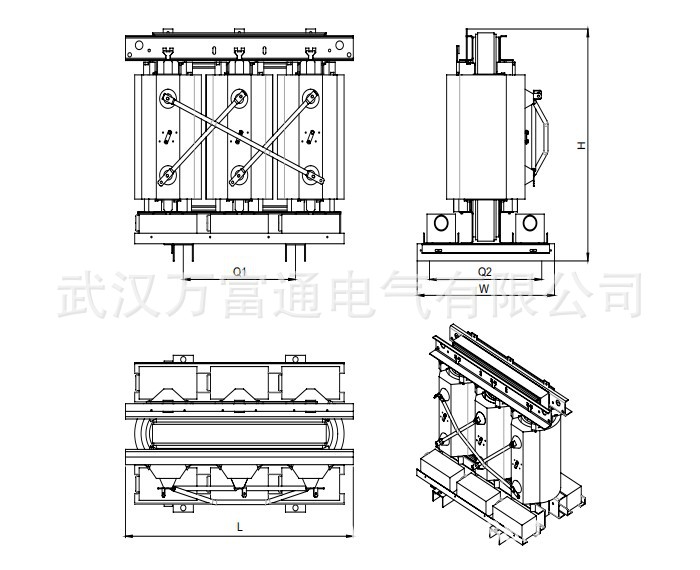 H

Q1

Q2

W

武汉万富通电气有限公司

L