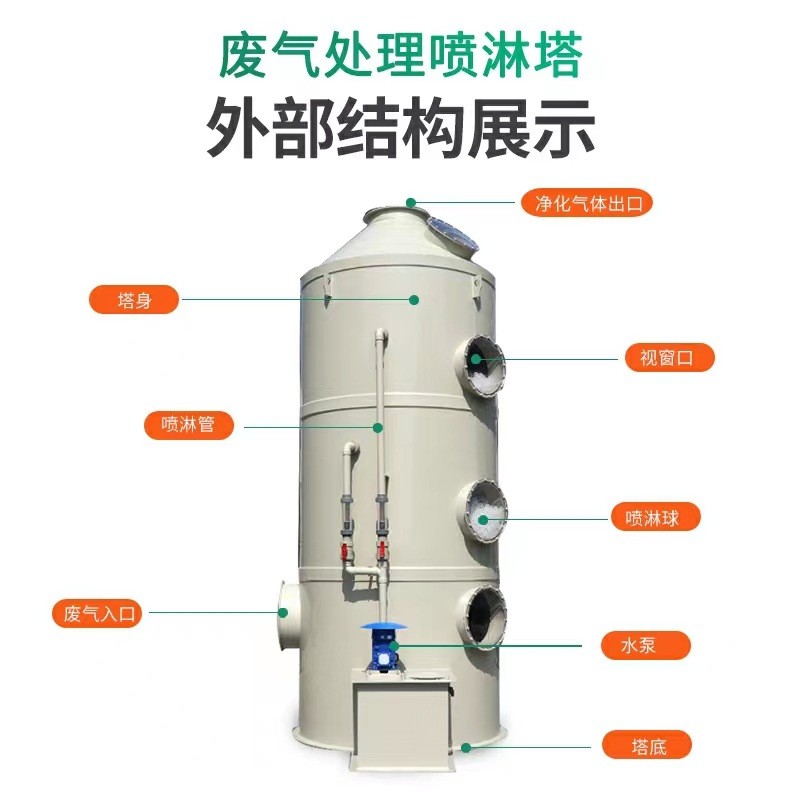 废气处理喷淋塔
外部结构展示

净化气体出口

塔身

视窗口

喷淋管

喷淋球

废气入口

水泵

塔底